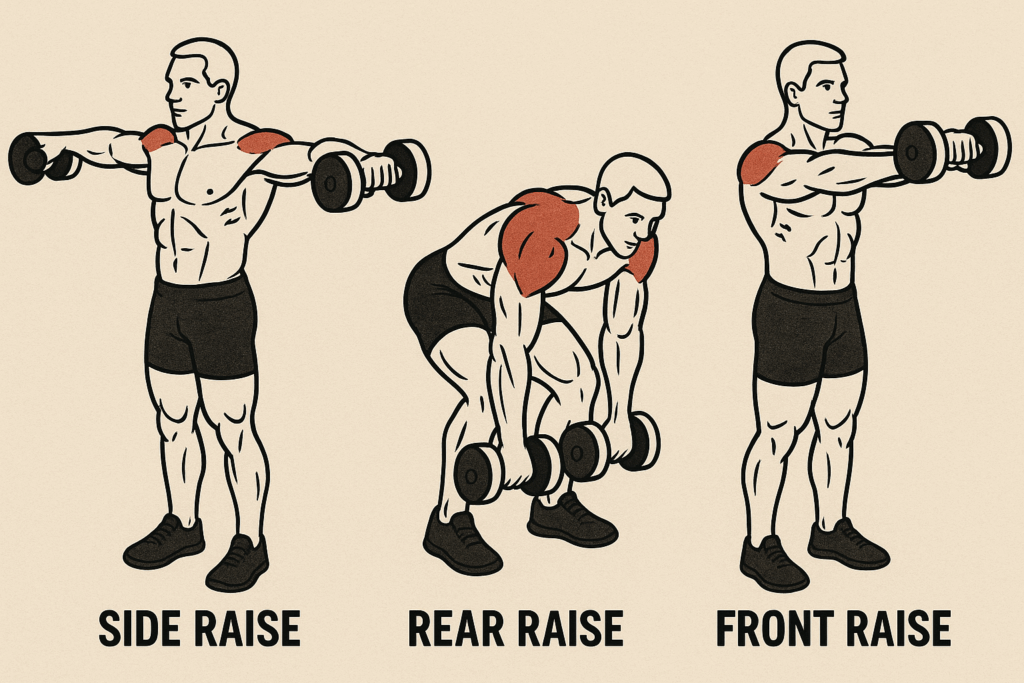 SIDE RAISE

REAR RAISE

FRONT RAISE